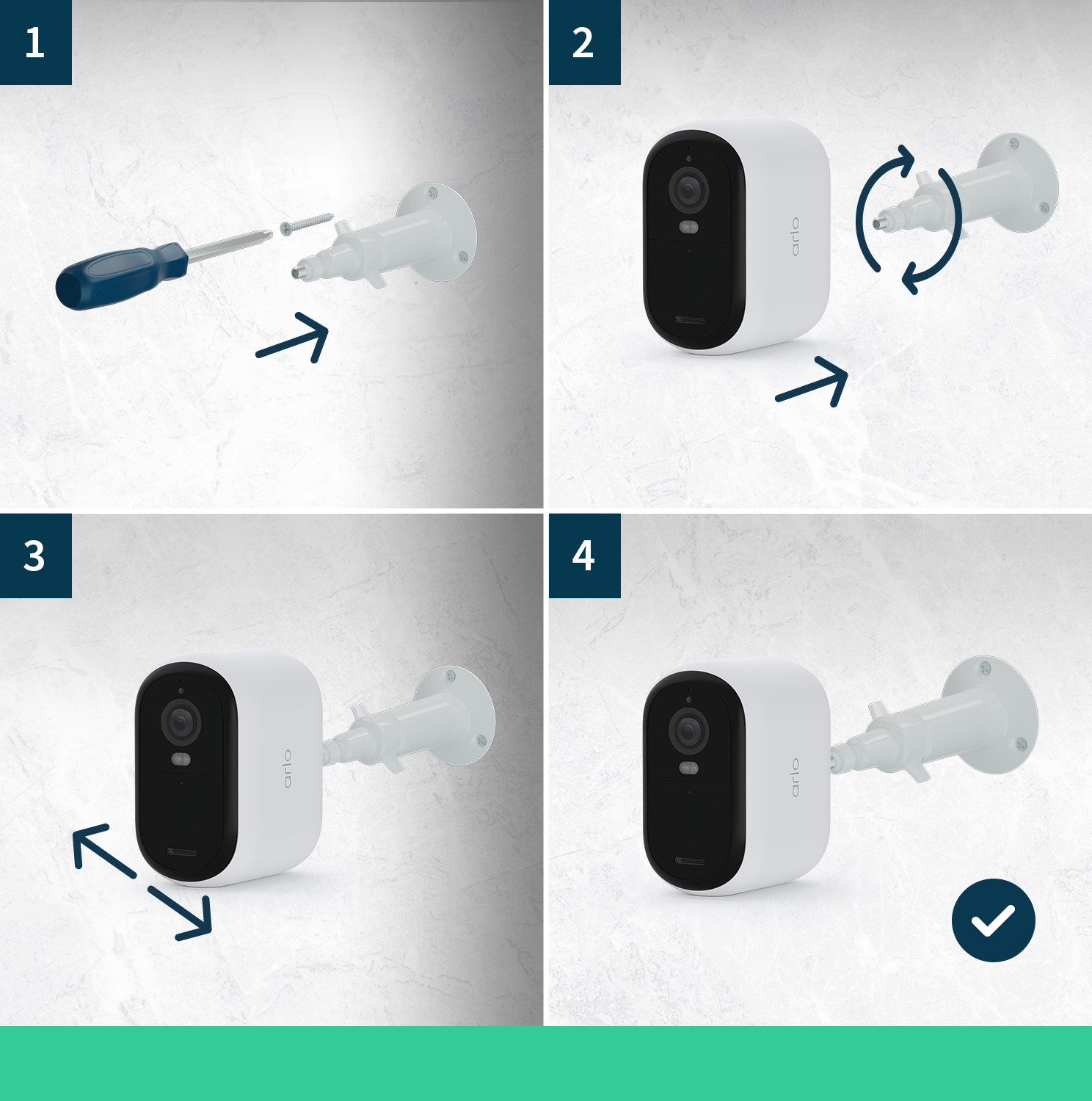 1

2

arlo

3

arlo

4

arlo